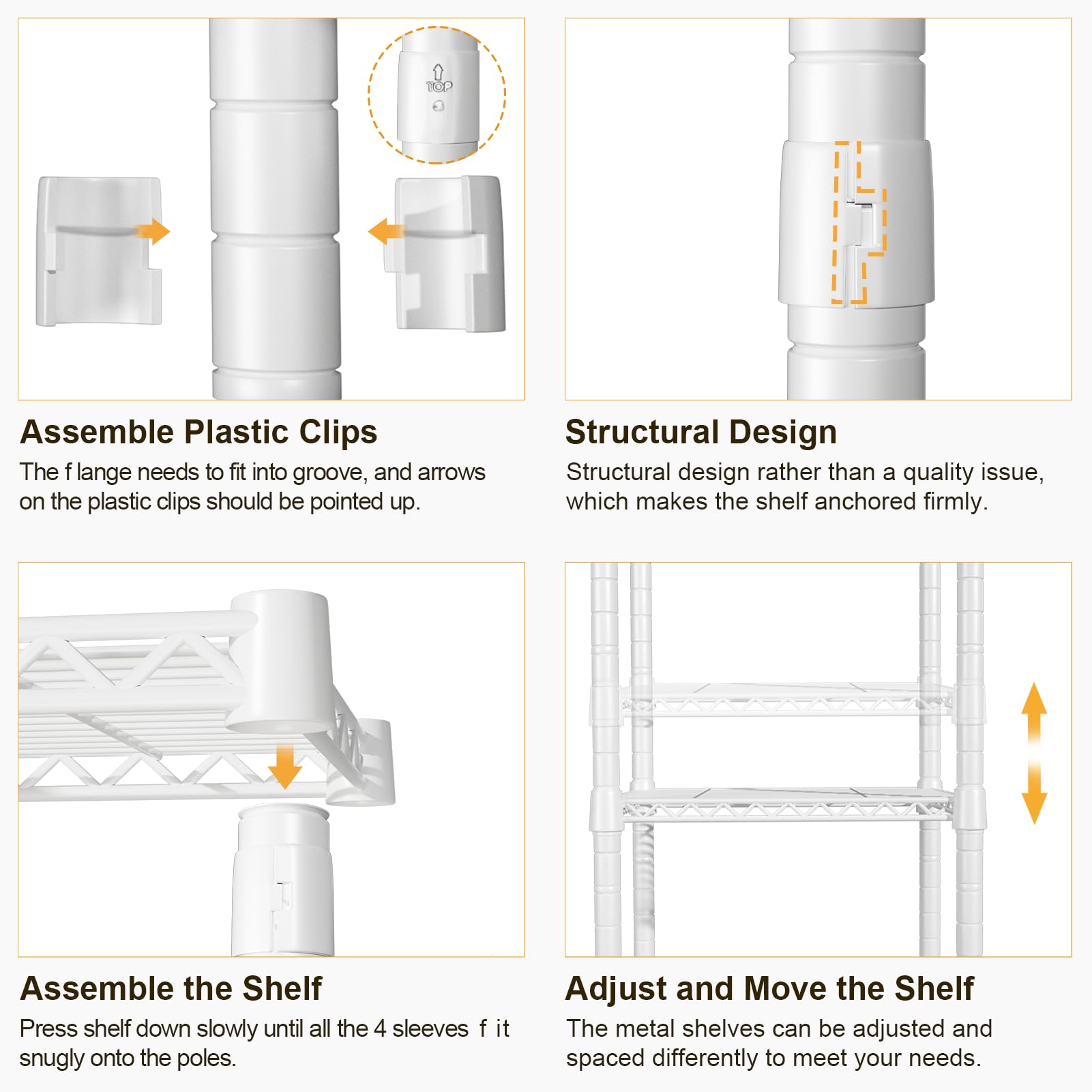 TOP

Assemble Plastic Clips

The f lange needs to fit into groove, and arrows on the plastic clips should be pointed up.

Structural Design

Structural design rather than a quality issue, which makes the shelf anchored firmly.

Assemble the Shelf

Press shelf down slowly until all the 4 sleeves f it snugly onto the poles.

Adjust and Move the Shelf

The metal shelves can be adjusted and spaced differently to meet your needs.